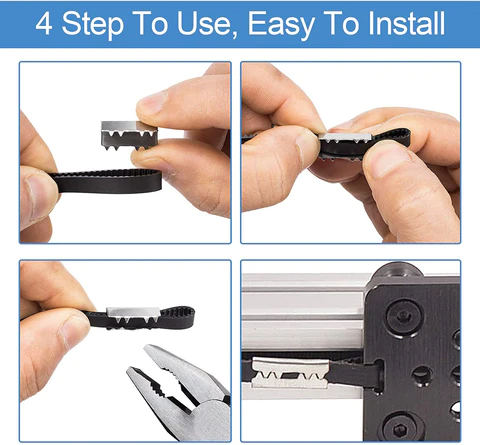 4 Step To Use, Easy To Install