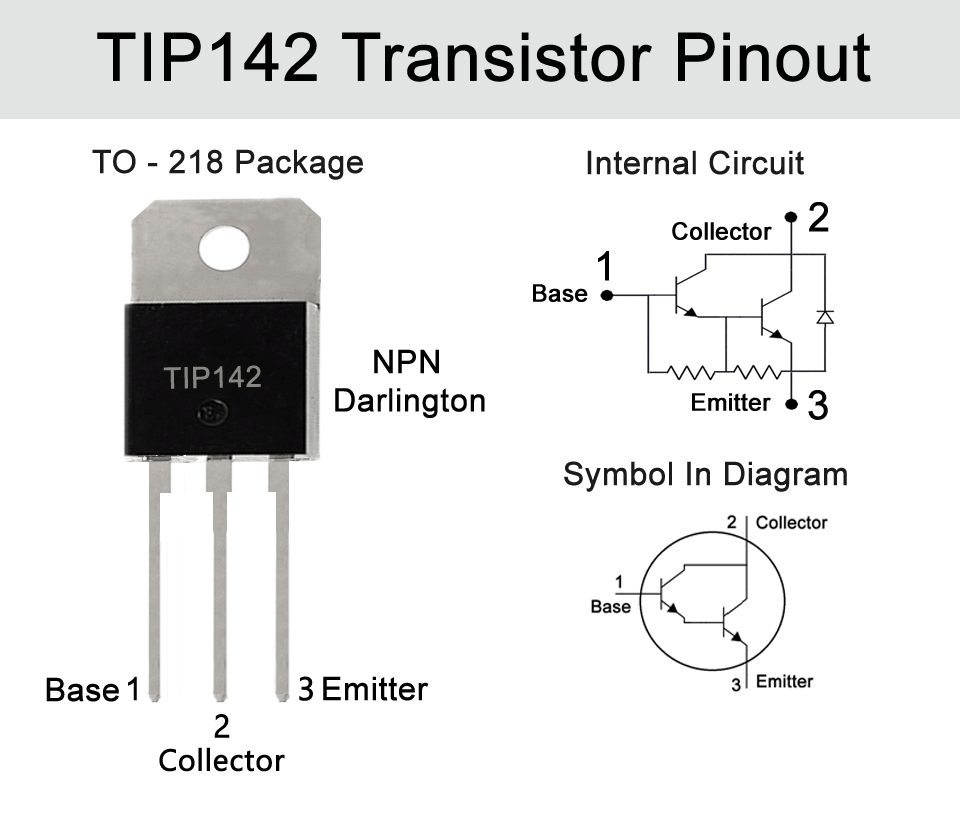 TIP142 Transistor Pinout

TO - 218 Package

TIP142

NPN Darlington

Base 1

2 Collector

3 Emitter

Internal Circuit

Collector 2

1 Base

Emitter 3

Symbol In Diagram

2 Collector

1 Base

3 Emitter