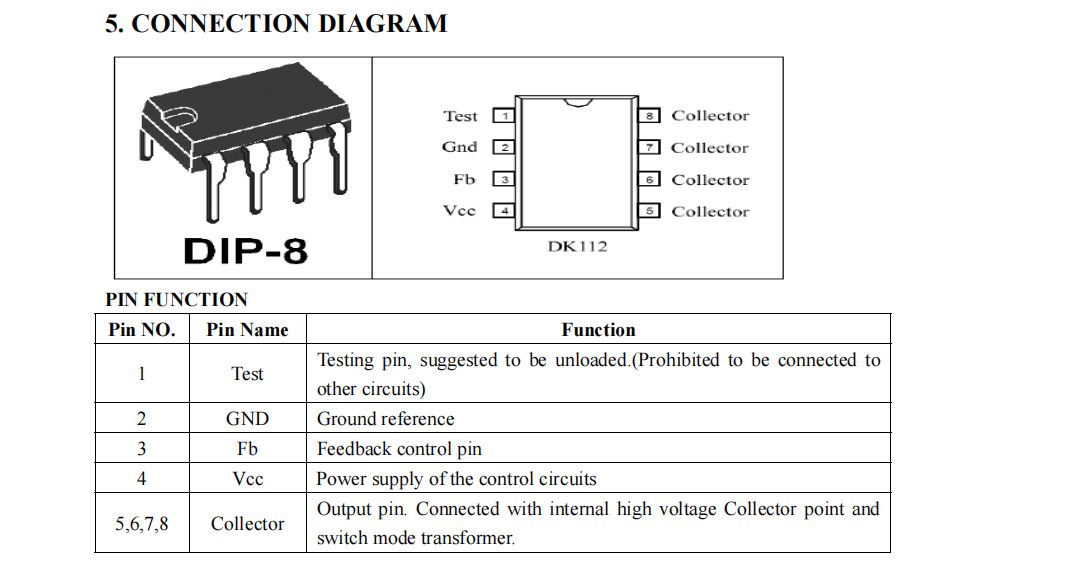 5. CONNECTION DIAGRAM

DIP-8

Test 1
Gnd 2
Fb 3
Vcc 4
8 Collector
7 Collector
6 Collector
5 Collector
DK112

PIN FUNCTION

| Pin NO. | Pin Name | Function |
|---|---|---|
| 1 | Test | Testing pin, suggested to be unloaded.(Prohibited to be connected to other circuits) |
| 2 | GND | Ground reference |
| 3 | Fb | Feedback control pin |
| 4 | Vcc | Power supply of the control circuits |
| 5,6,7,8 | Collector | Output pin. Connected with internal high voltage Collector point and switch mode transformer. |