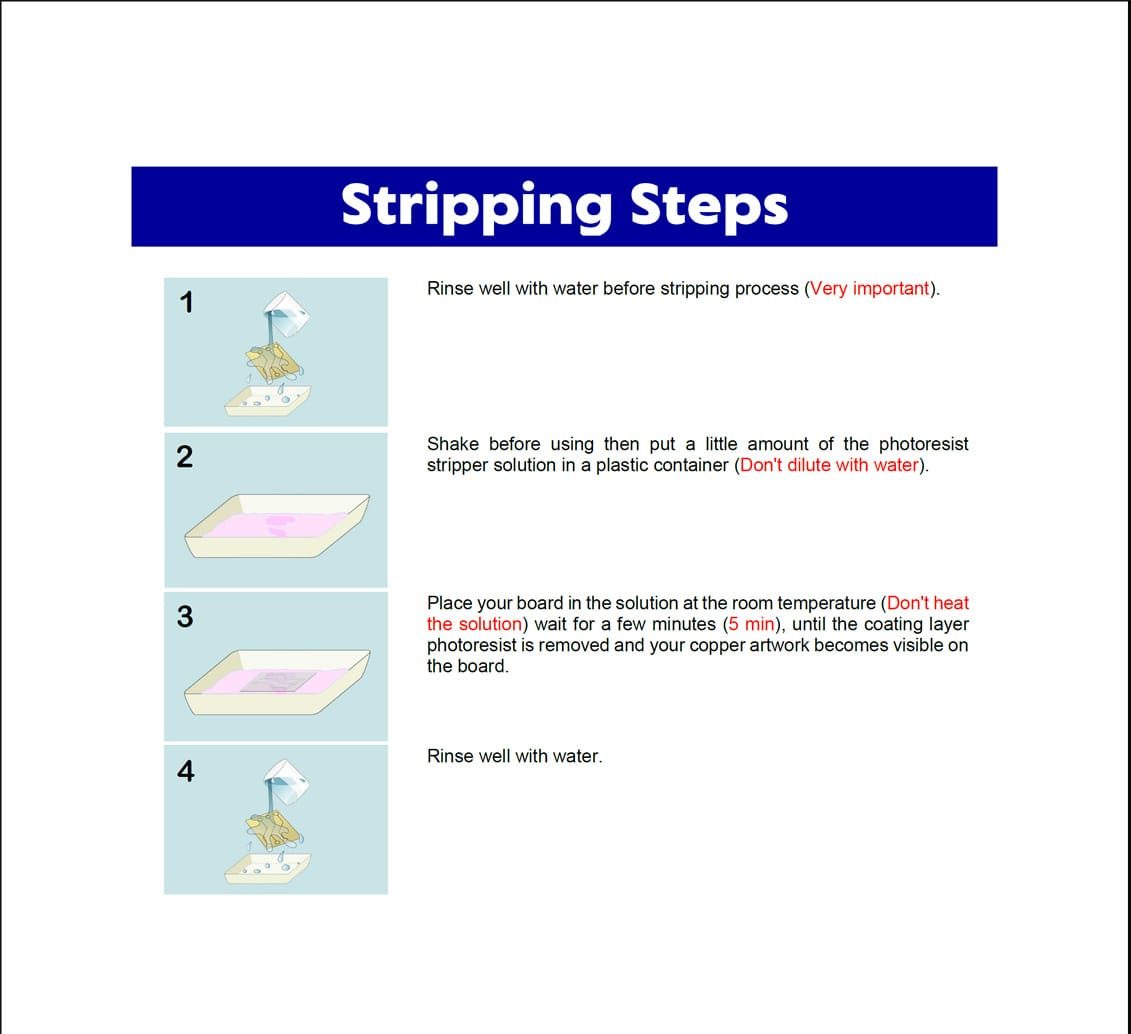 Stripping Steps

1

Rinse well with water before stripping process (Very important).

2

Shake before using then put a little amount of the photoresist stripper solution in a plastic container (Don't dilute with water).

3

Place your board in the solution at the room temperature (Don't heat the solution) wait for a few minutes (5 min), until the coating layer photoresist is removed and your copper artwork becomes visible on the board.

4

Rinse well with water.