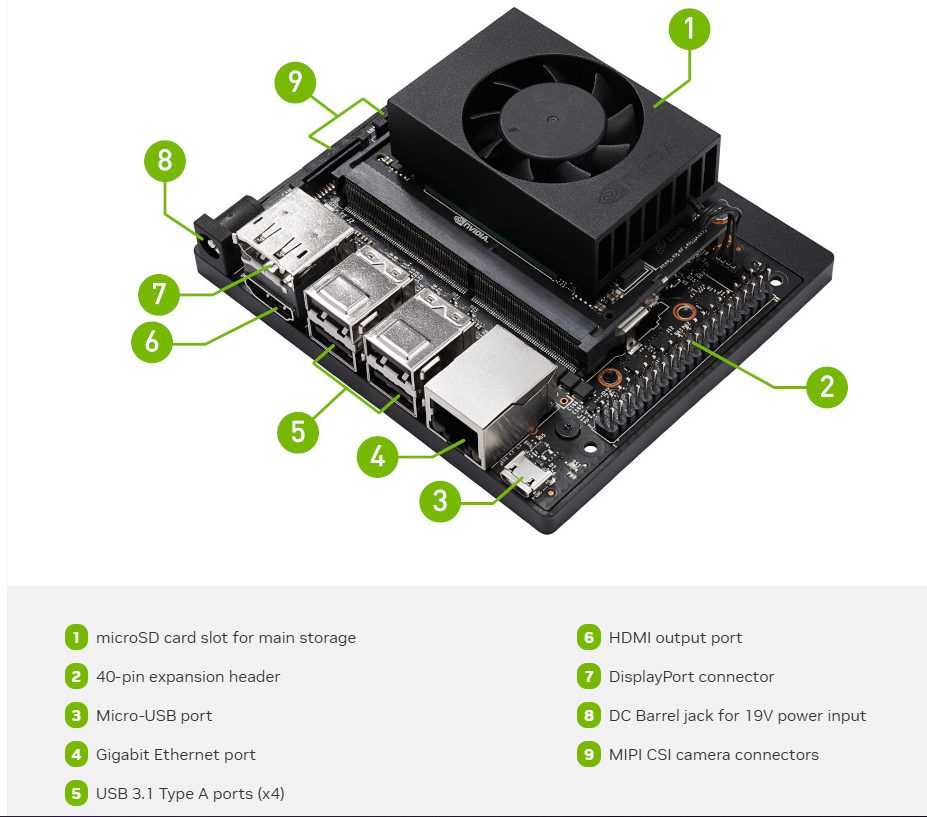 1
9
8
7
6
5
4
3
2
NVIDIA

1 microSD card slot for main storage
2 40-pin expansion header
3 Micro-USB port
4 Gigabit Ethernet port
5 USB 3.1 Type A ports (x4)

6 HDMI output port
7 DisplayPort connector
8 DC Barrel jack for 19V power input
9 MIPI CSI camera connectors