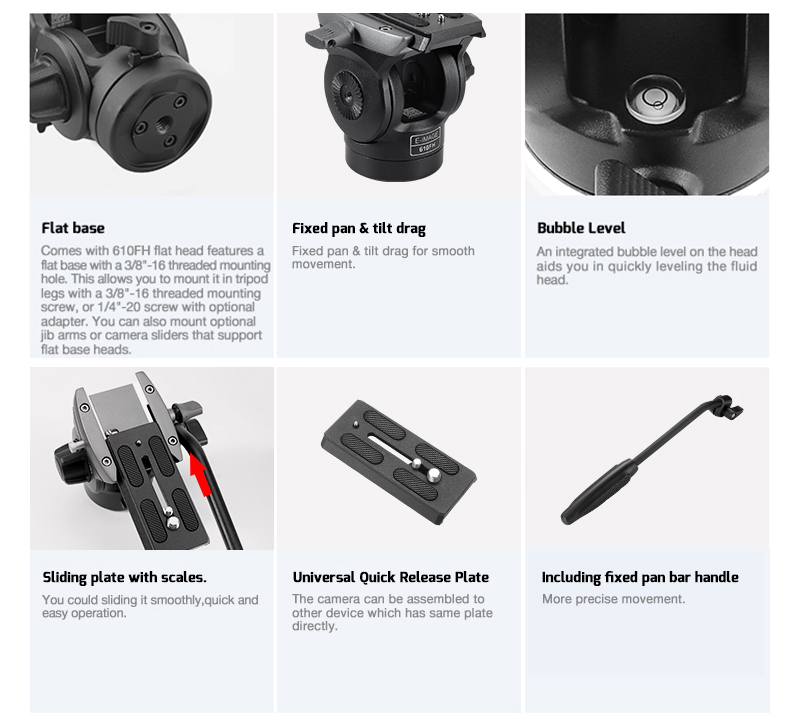 E-IMAGE
610FH

Flat base
Comes with 610FH flat head features a flat base with a 3/8"-16 threaded mounting hole. This allows you to mount it in tripod legs with a 3/8"-16 threaded mounting screw, or 1/4"-20 screw with optional adapter. You can also mount optional jib arms or camera sliders that support flat base heads.

Fixed pan & tilt drag
Fixed pan & tilt drag for smooth movement.

Bubble Level
An integrated bubble level on the head aids you in quickly leveling the fluid head.

Sliding plate with scales.
You could sliding it smoothly,quick and easy operation.

Universal Quick Release Plate
The camera can be assembled to other device which has same plate directly.

Including fixed pan bar handle
More precise movement.